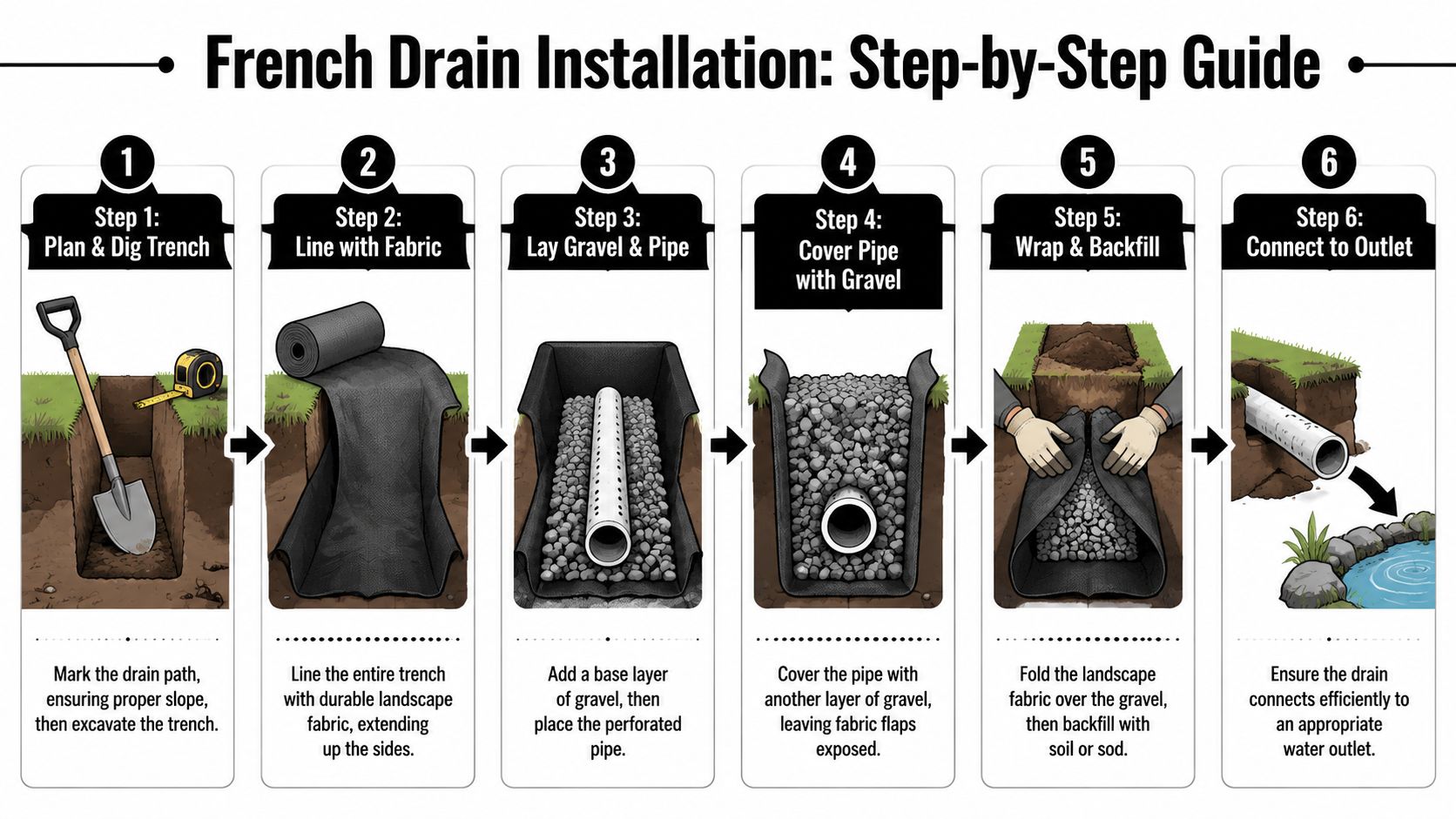 French Drain Installation: Step-by-Step Guide

1
Step 1:
Plan & Dig Trench

Mark the drain path, ensuring proper slope, then excavate the trench.

2
Step 2:
Line with Fabric

Line the entire trench with durable landscape fabric, extending up the sides.

3
Step 3:
Lay Gravel & Pipe

Add a base layer of gravel, then place the perforated pipe.

4
Step 4:
Cover Pipe with Gravel

Cover the pipe with another layer of gravel, leaving fabric flaps exposed.

5
Step 5:
Wrap & Backfill

Fold the landscape fabric over the gravel, then backfill with soil or sod.

6
Step 6:
Connect to Outlet

Ensure the drain connects efficiently to an appropriate water outlet.